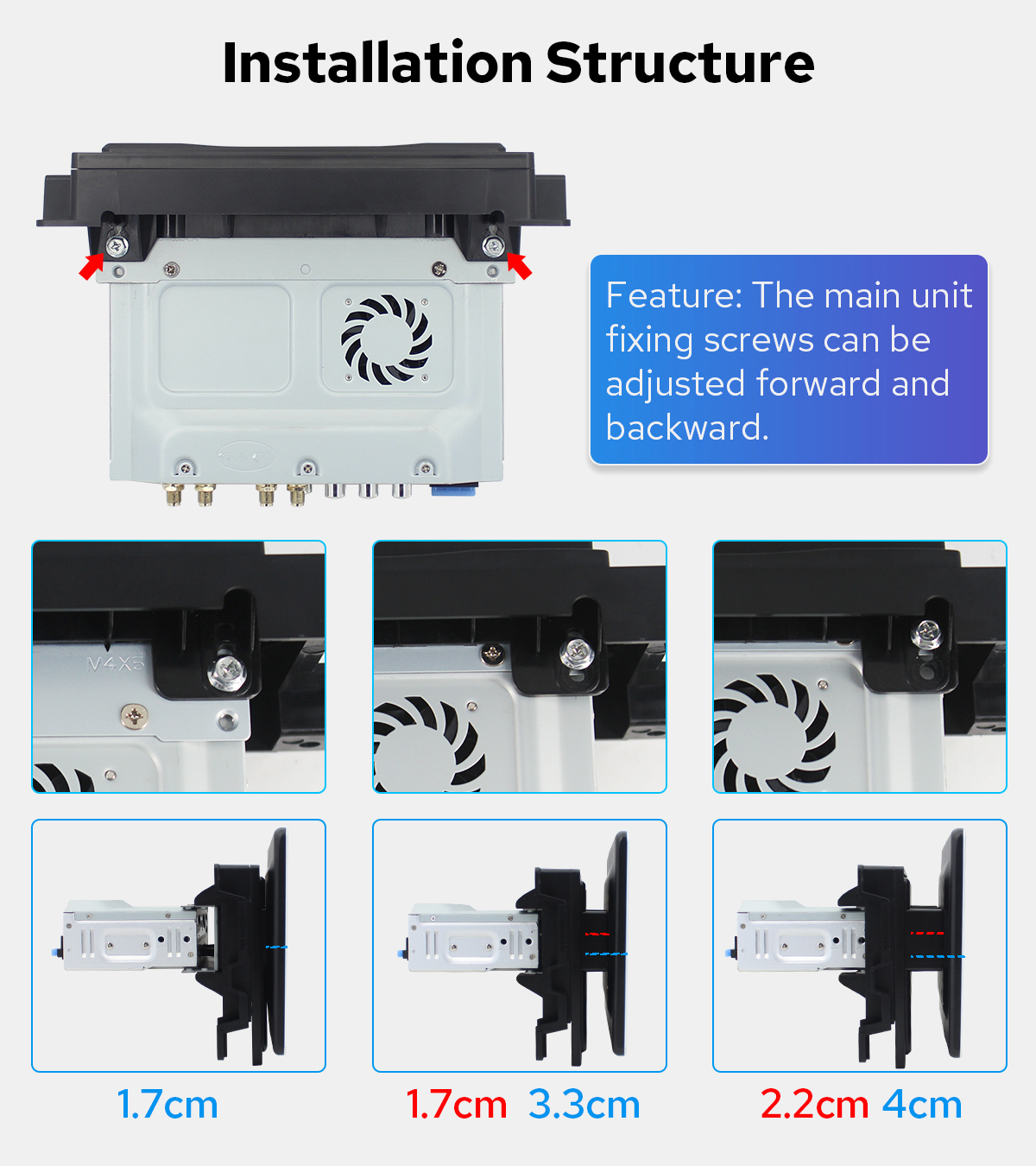 Installation Structure

Feature: The main unit fixing screws can be adjusted forward and backward.

V4X5

1.7cm

1.7cm 3.3cm

2.2cm 4cm